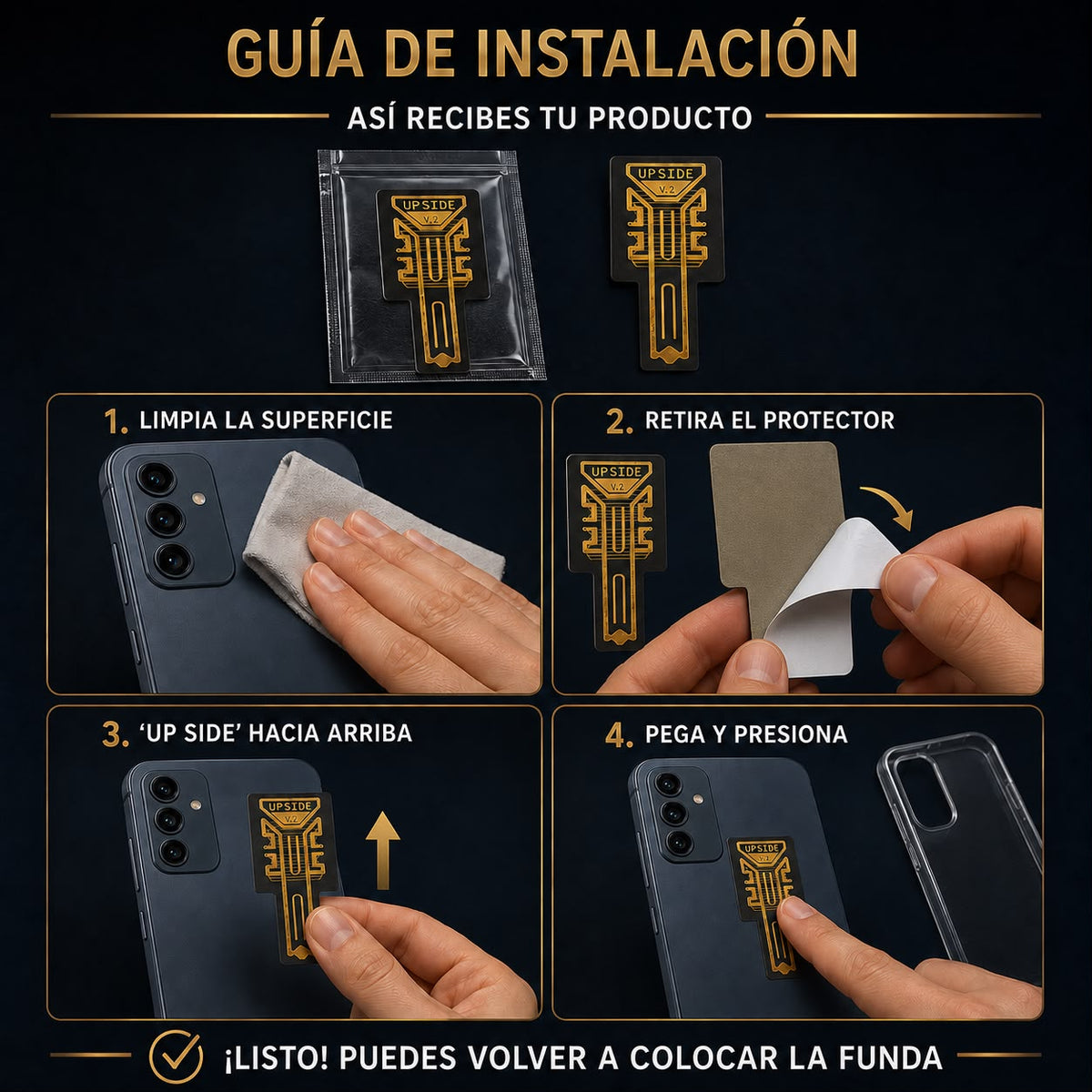 GUÍA DE INSTALACIÓN

ASÍ RECIBES TU PRODUCTO

UPSIDE
V.2

UPSIDE
V.2

1. LIMPIA LA SUPERFICIE

2. RETIRA EL PROTECTOR

UPSIDE
V.2

3. 'UP SIDE' HACIA ARRIBA

UPSIDE
V.2

4. PEGA Y PRESIONA

UPSIDE
V.2

¡LISTO! PUEDES VOLVER A COLOCAR LA FUNDA